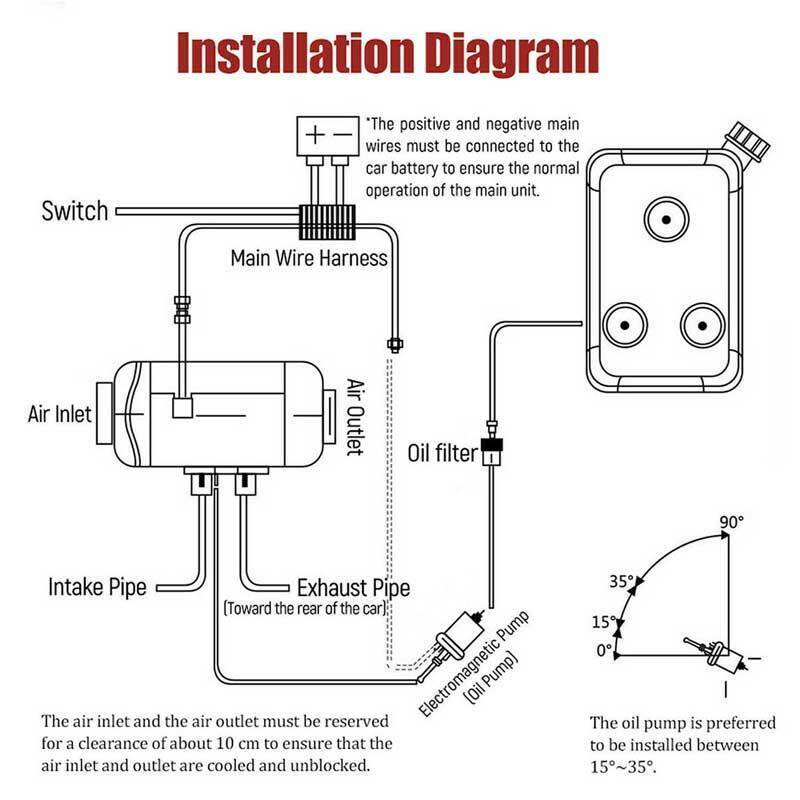 Installation Diagram

+ −

*The positive and negative main wires must be connected to the car battery to ensure the normal operation of the main unit.

Switch

Main Wire Harness

Air Inlet

Air Outlet

Oil filter

Intake Pipe

Exhaust Pipe

(Toward the rear of the car)

Electromagnetic Pump (Oil Pump)

90°

35°

15°

0°

The air inlet and the air outlet must be reserved for a clearance of about 10 cm to ensure that the air inlet and outlet are cooled and unblocked.

The oil pump is preferred to be installed between 15°~35°.